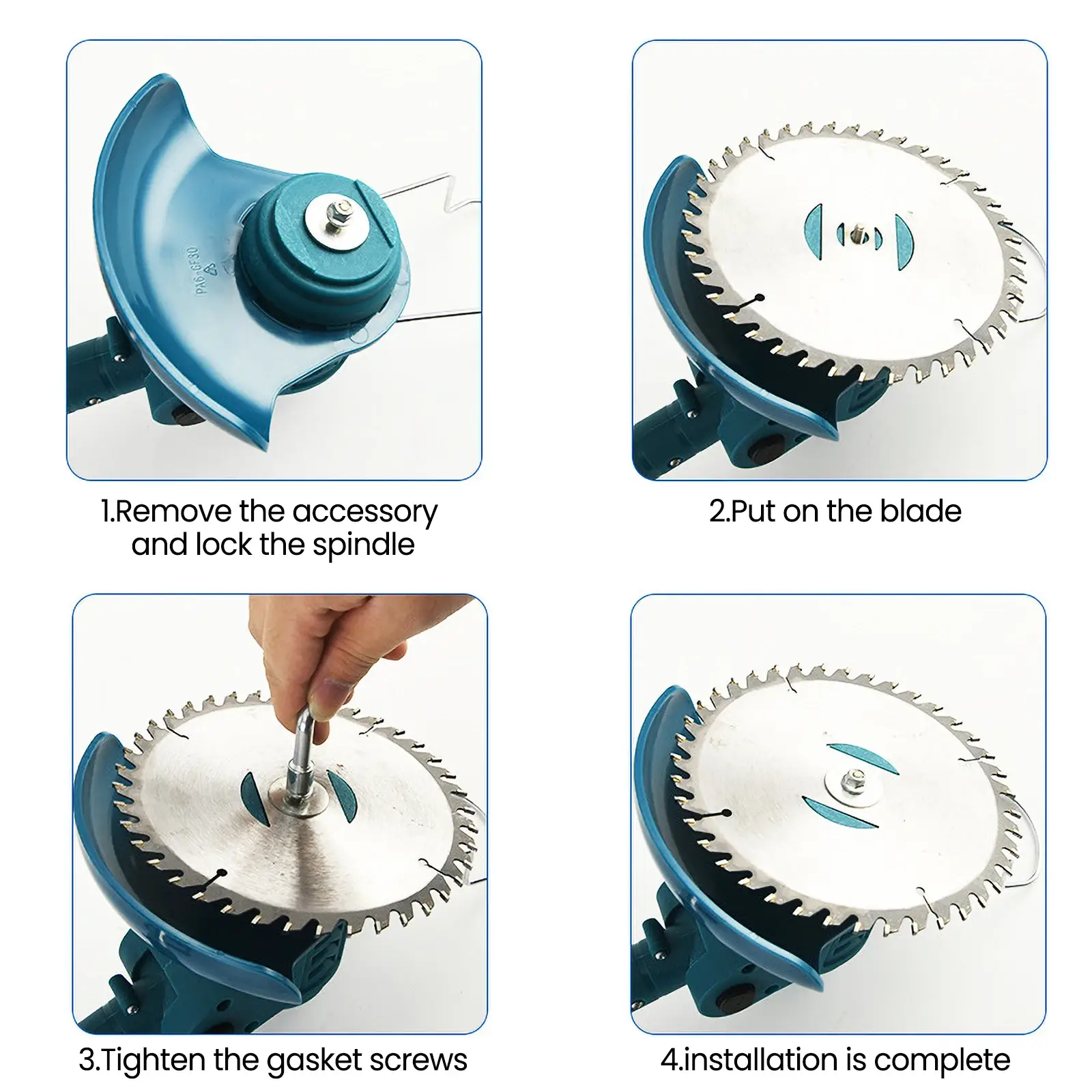 PA6-GF30

1.Remove the accessory and lock the spindle

2.Put on the blade

3.Tighten the gasket screws

4.installation is complete